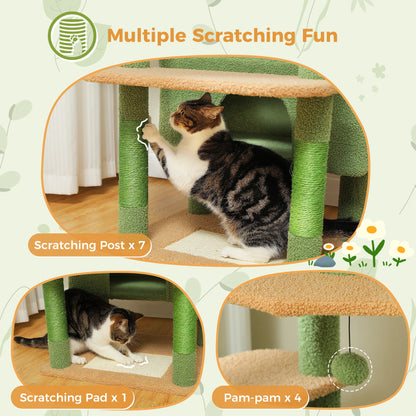 Multiple Scratching Fun

Scratching Post x 7

Scratching Pad x 1

Pam-pam x 4